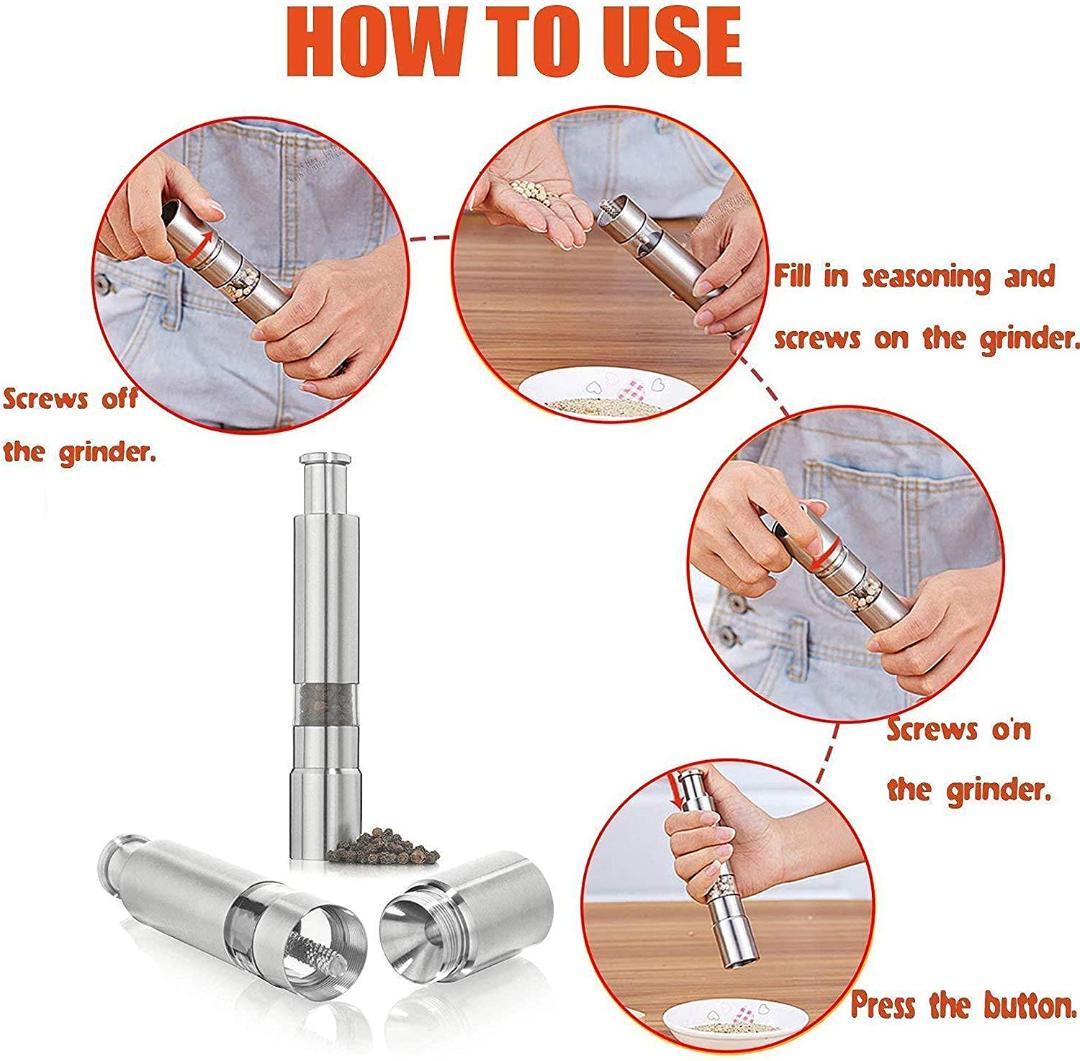 HOW TO USE

Screws off the grinder.

Fill in seasoning and screws on the grinder.

Screws on the grinder.

Press the button.